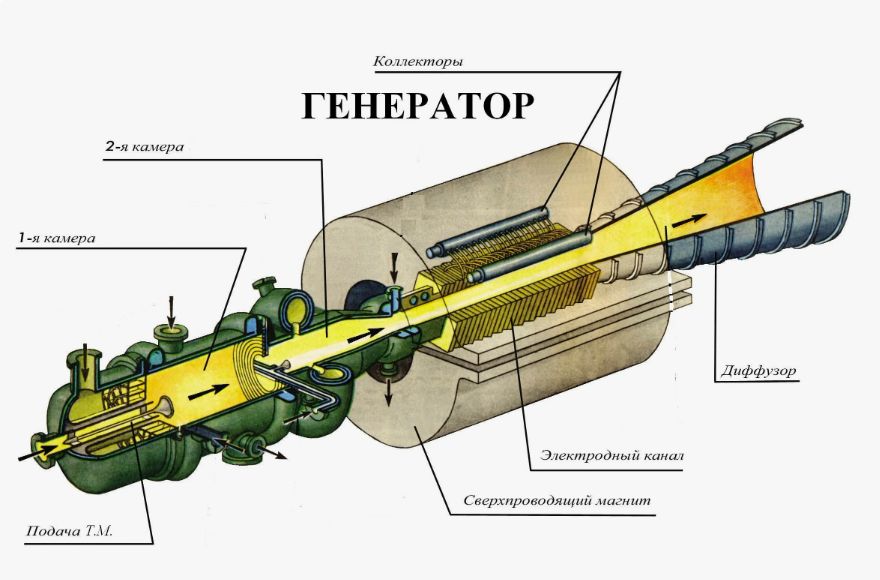 Коллекторы

ГЕНЕРАТОР

2-я камера

1-я камера

Диффузор

Электродный канал

Сверхпроводящий магнит

Подача Т.М.