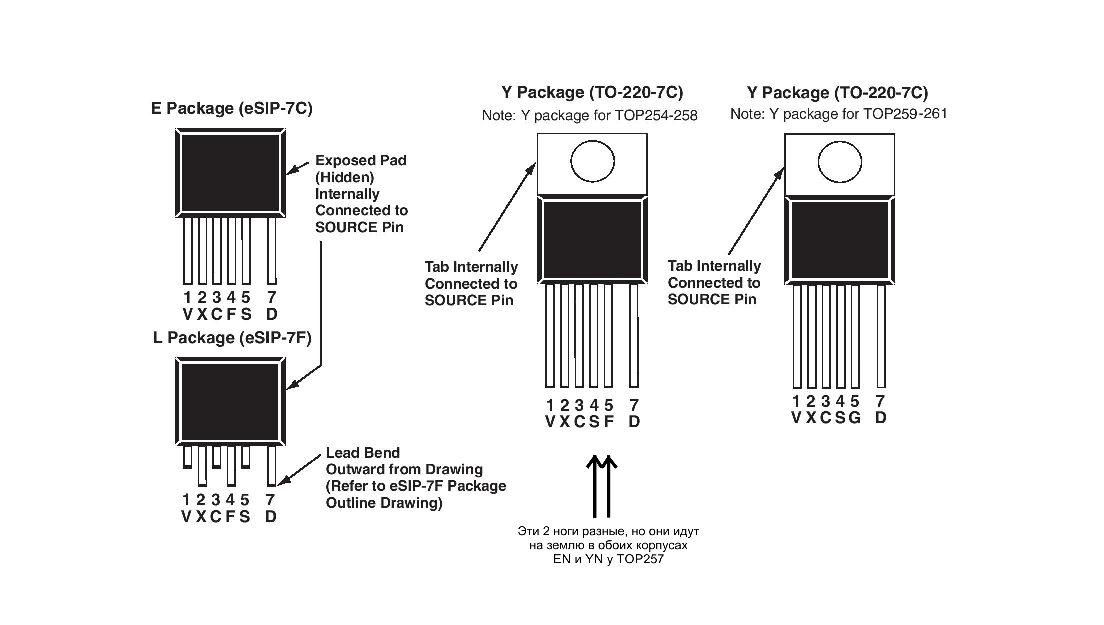 E Package (eSIP-7C)

Exposed Pad (Hidden) Internally Connected to SOURCE Pin

1 2 3 4 5 7
V X C F S D

L Package (eSIP-7F)

Lead Bend Outward from Drawing (Refer to eSIP-7F Package Outline Drawing)

1 2 3 4 5 7
V X C F S D

Y Package (TO-220-7C)
Note: Y package for TOP254-258

Tab Internally Connected to SOURCE Pin

1 2 3 4 5 7
V X C S F D

Эти 2 ноги разные, но они идут на землю в обоих корпусах EN и YN у TOP257

Y Package (TO-220-7C)
Note: Y package for TOP259-261

Tab Internally Connected to SOURCE Pin

1 2 3 4 5 7
V X C S G D