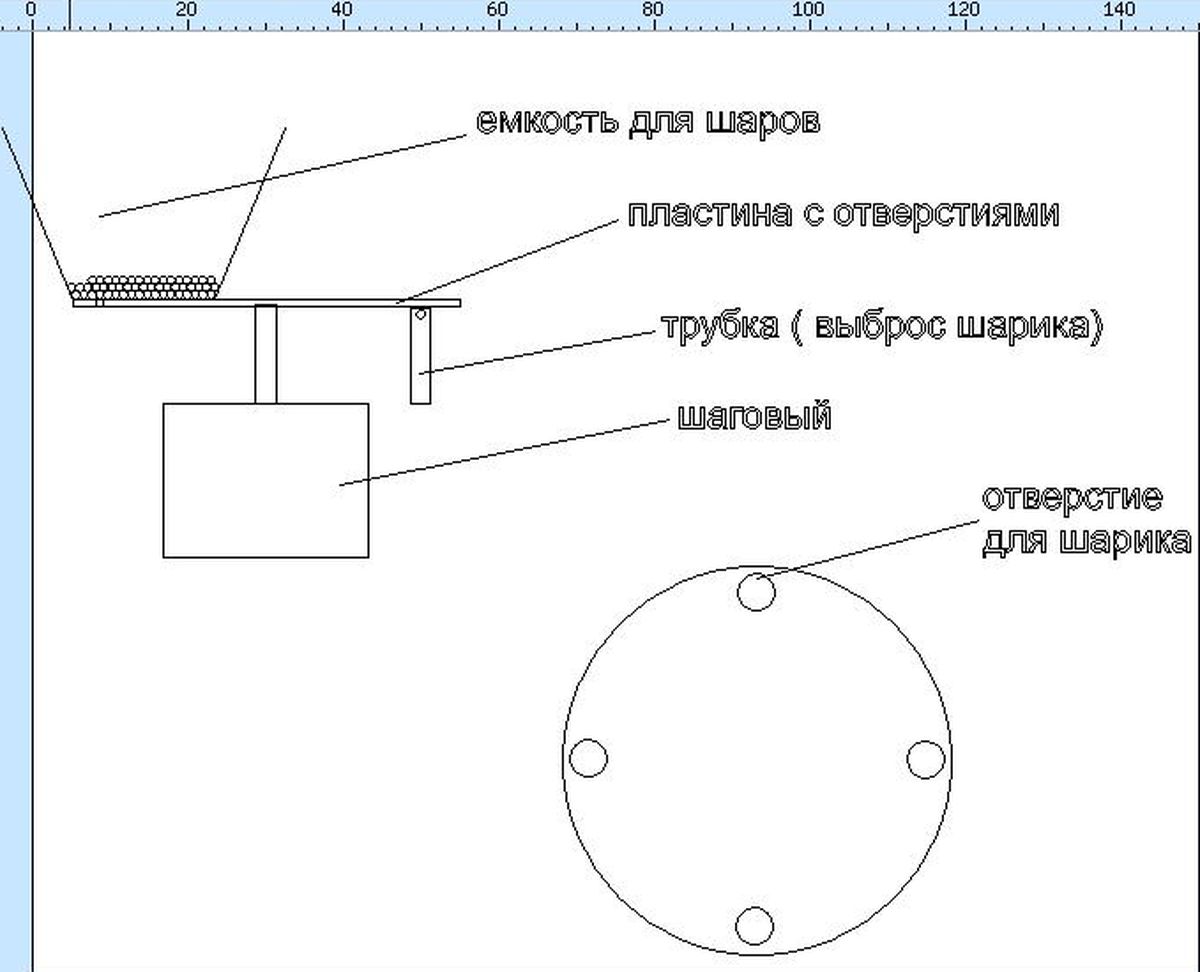 0 20 40 60 80 100 120 140

емкость для шаров

пластина с отверстиями

трубка ( выброс шарика)

шаговый

отверстие для шарика