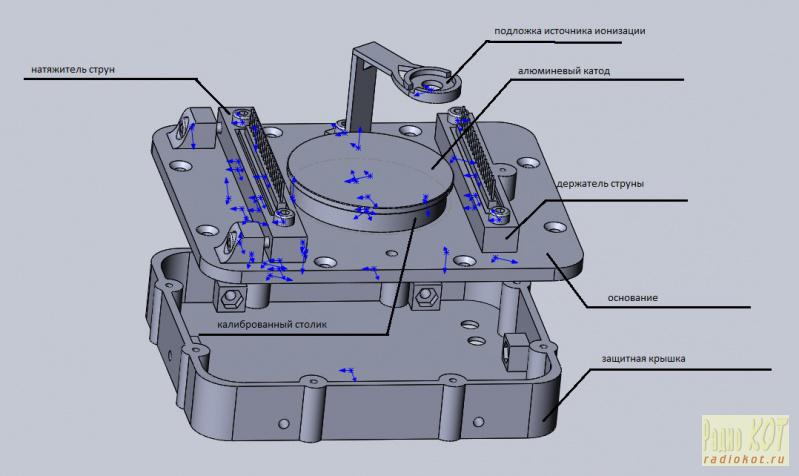 подложка источника ионизации

натяжитель струн

алюминевый катод

держатель струны

основание

калиброванный столик

защитная крышка

Радио КОТ
radiokot.ru